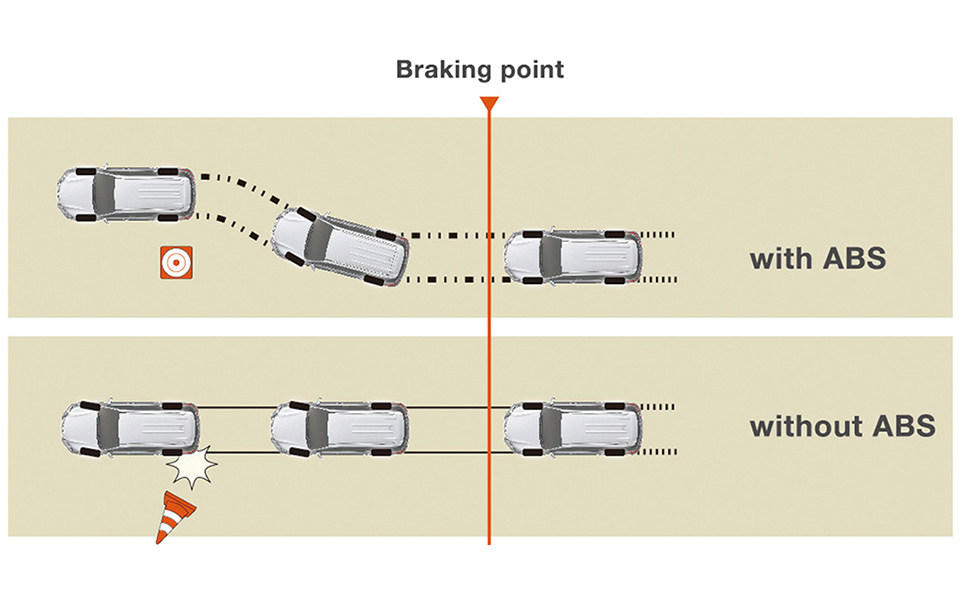 Braking point

with ABS

without ABS